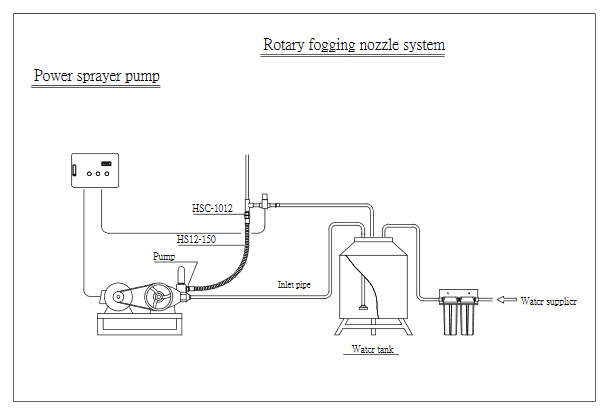 Rotary fogging nozzle system

Power sprayer pump

HSC-1012

HS12-150

Pump

Inlet pipe

Water supplier

Water tank